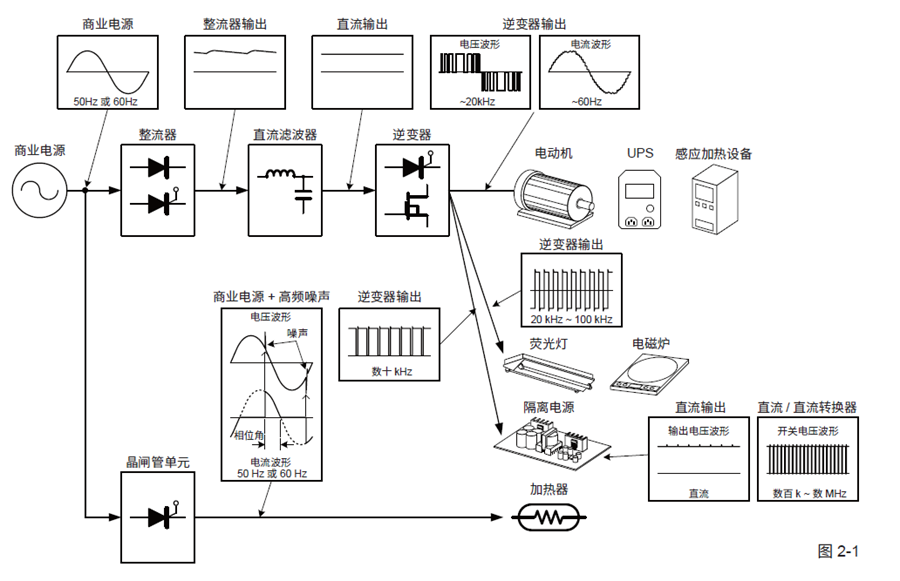 商业电源
50Hz 或 60Hz

整流器输出

直流输出

逆变器输出
电压波形
~20kHz
电流波形
~60Hz

商业电源

整流器

直流滤波器

逆变器

电动机

UPS

感应加热设备

逆变器输出
20 kHz ~ 100 kHz

商业电源 + 高频噪声
电压波形
噪声
相位角
电流波形
50 Hz 或 60 Hz

逆变器输出
数十 kHz

荧光灯

电磁炉

隔离电源

直流输出
输出电压波形
直流

直流 / 直流转换器
开关电压波形
数百 k ~ 数 MHz

晶闸管单元

加热器

图 2-1