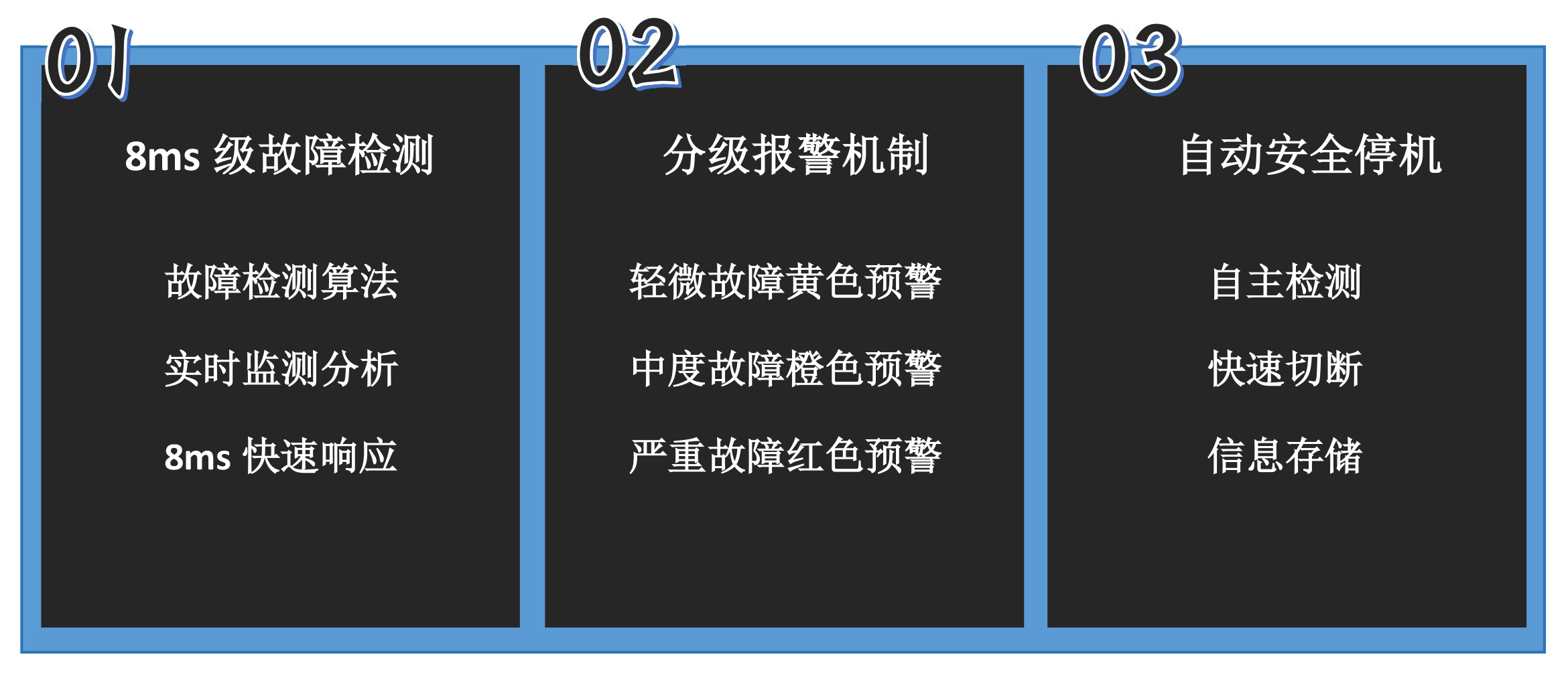 01

8ms级故障检测

故障检测算法

实时监测分析

8ms快速响应

02

分级报警机制

轻微故障黄色预警

中度故障橙色预警

严重故障红色预警

03

自动安全停机

自主检测

快速切断

信息存储